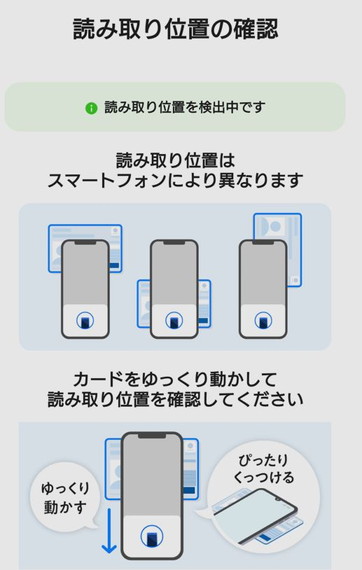 読み取り位置の確認

読み取り位置を検出中です

読み取り位置は
スマートフォンにより異なります

カードをゆっくり動かして
読み取り位置を確認してください

ゆっくり
動かす

ぴったり
くっつける